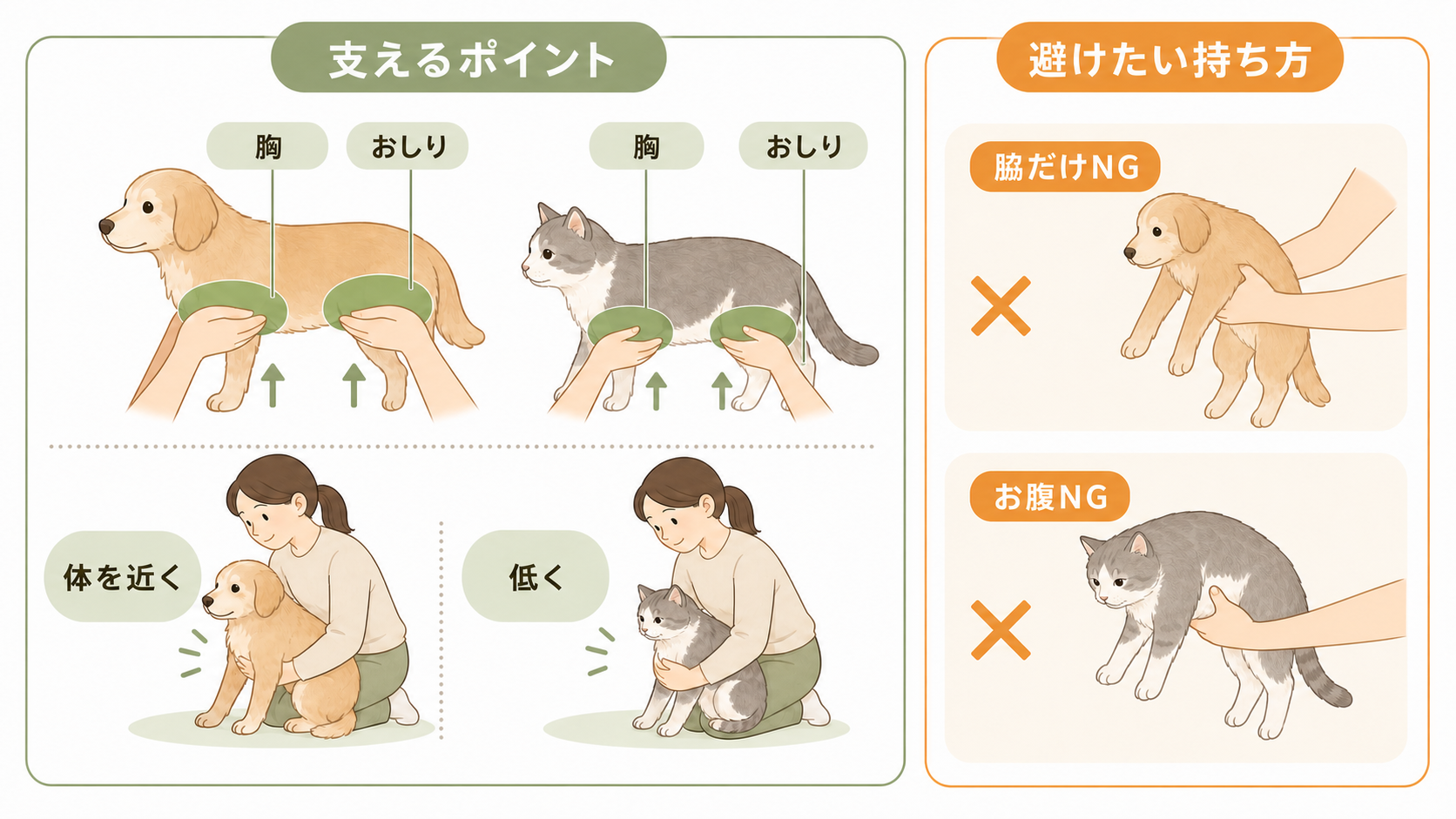 支えるポイント

胸

おしり

胸

おしり

体を近く

低く

避けたい持ち方

脇だけNG

お腹NG